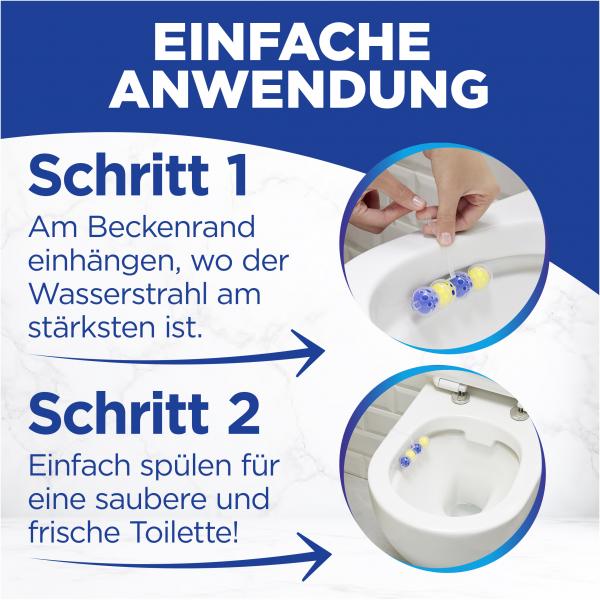 EINFACHE ANWENDUNG

Schritt 1

Am Beckenrand einhängen, wo der Wasserstrahl am stärksten ist.

Schritt 2

Einfach spülen für eine saubere und frische Toilette!