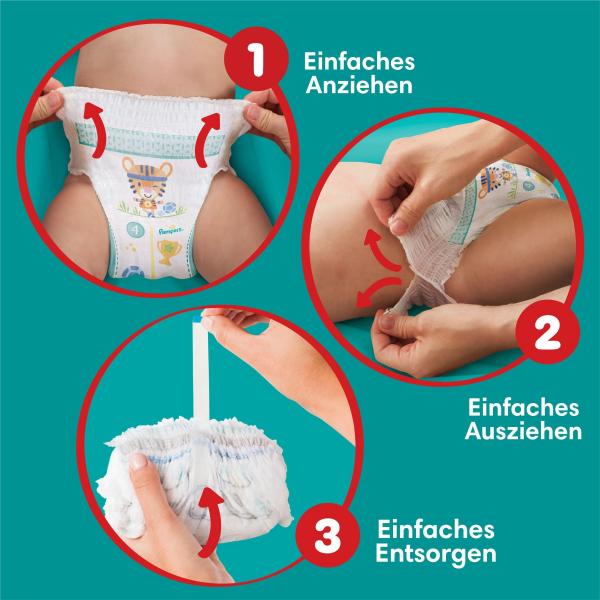 1 Einfaches Anziehen

4 Pampers

2 Einfaches Ausziehen

3 Einfaches Entsorgen