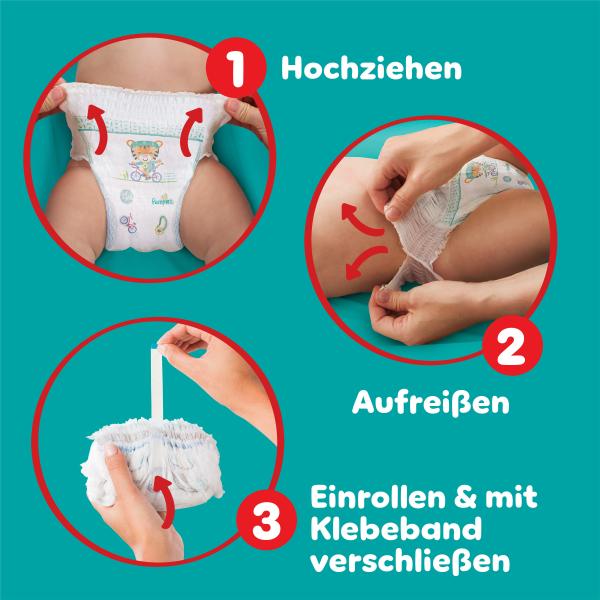 1 Hochziehen

Pampers

2

Aufreißen

3 Einrollen & mit Klebeband verschließen